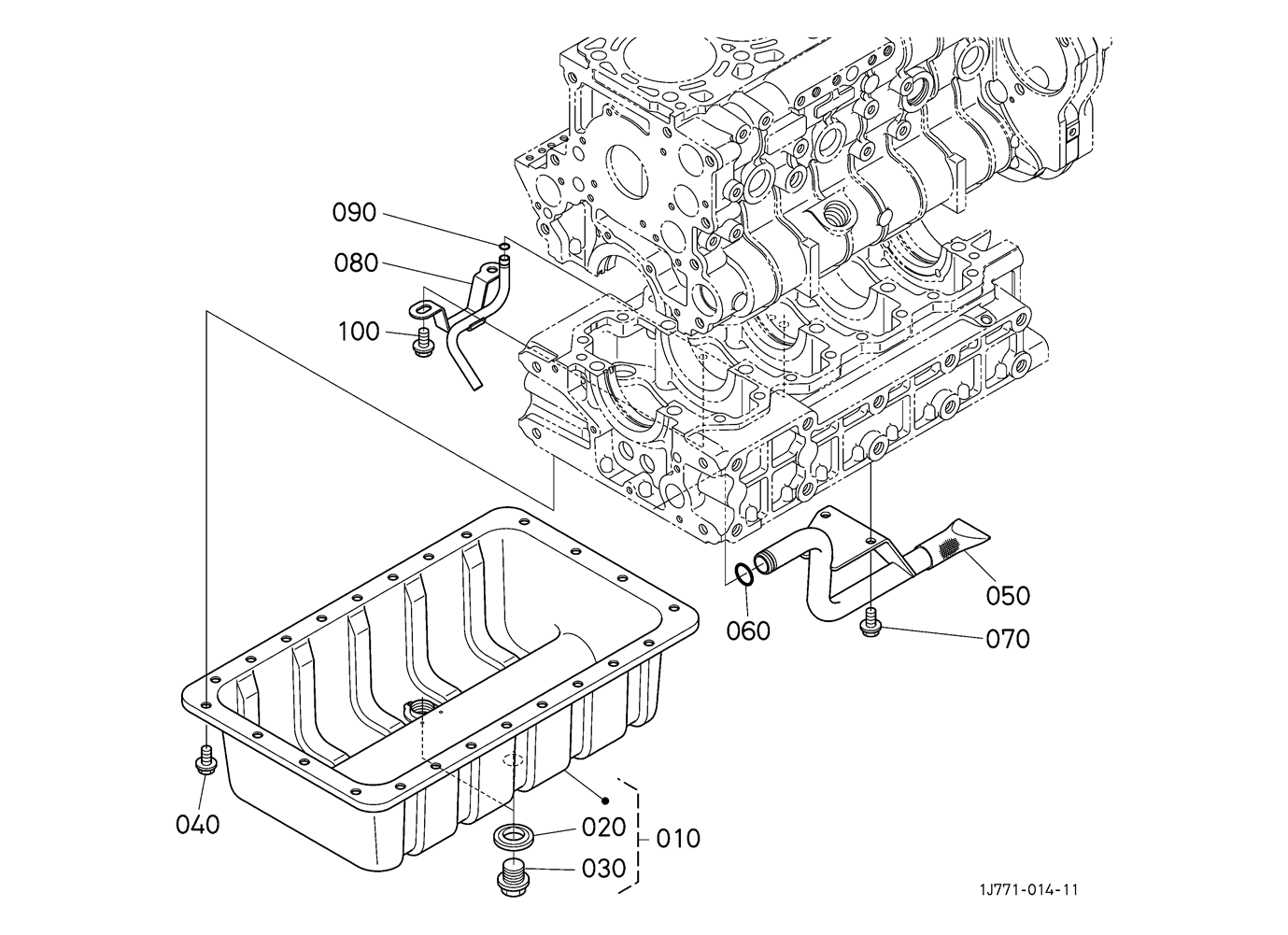 090
080
100
050
060
070
040
020
010
030
1J771-014-11